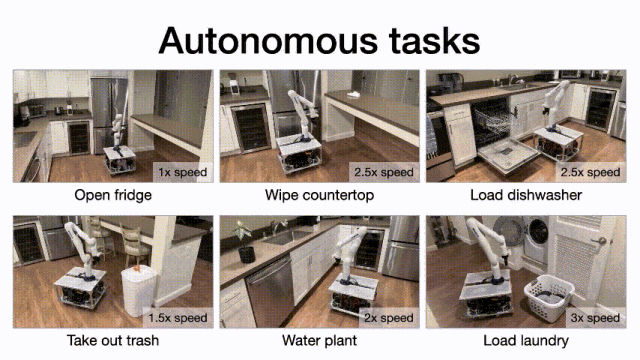 Autonomous tasks

1x speed
Open fridge

2.5x speed
Wipe countertop

2.5x speed
Load dishwasher

1.5x speed
Take out trash

2x speed
Water plant

3x speed
Load laundry